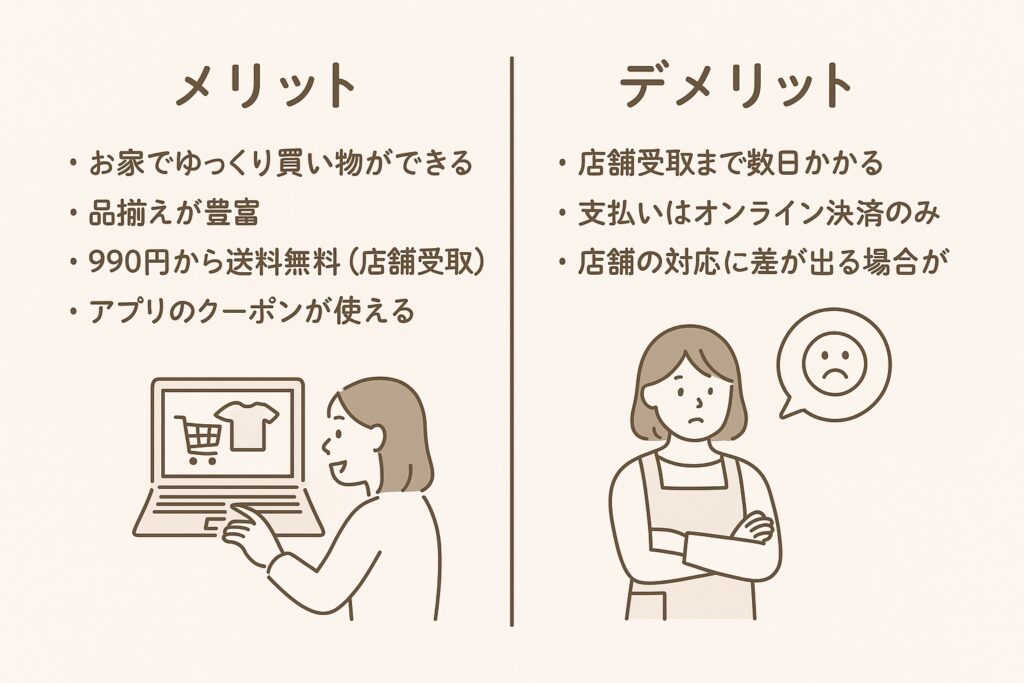 メリット

・お家でゆっくり買い物ができる
・品揃えが豊富
・990円から送料無料（店舗受取）
・アプリのクーポンが使える

デメリット

・店舗受取まで数日かかる
・支払いはオンライン決済のみ
・店舗の対応に差が出る場合が